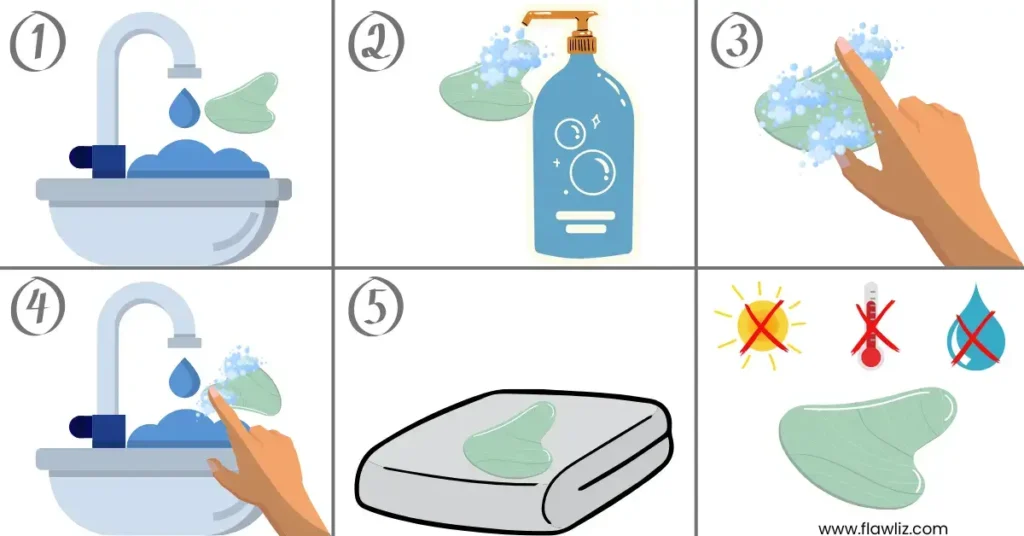 1

2

3

4

5

www.flawliz.com